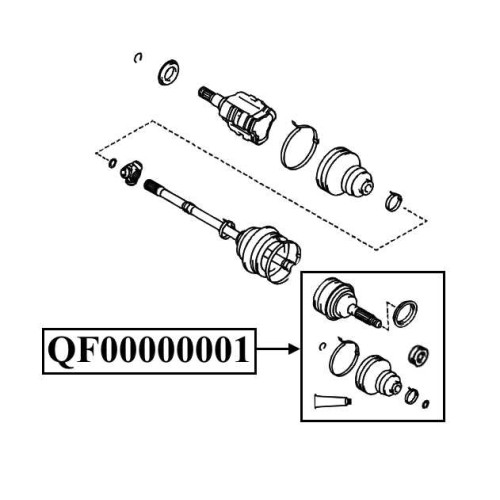 QF00000001