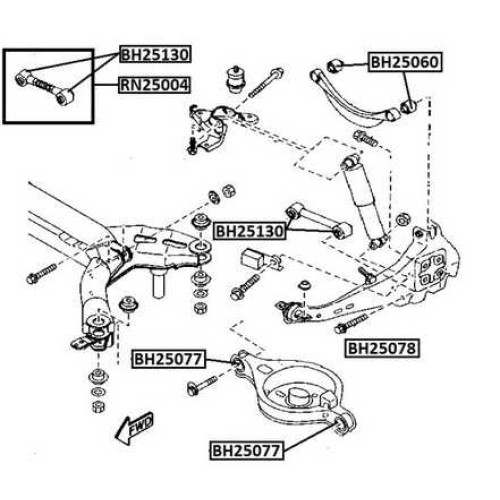 BH25130
RN25004
BH25060
BH25130
BH25078
BH25077
FWD
BH25077