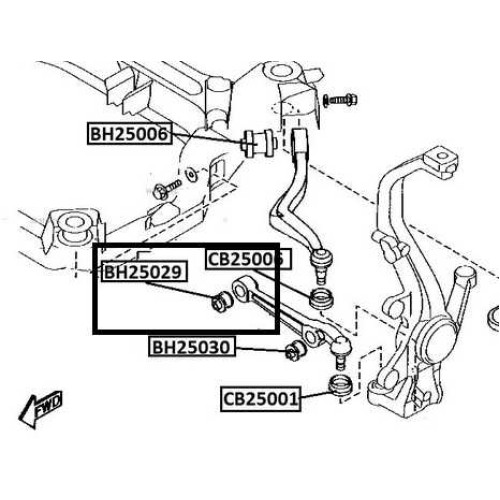 BH25006

CB25006

BH25029

BH25030

CB25001

FWD