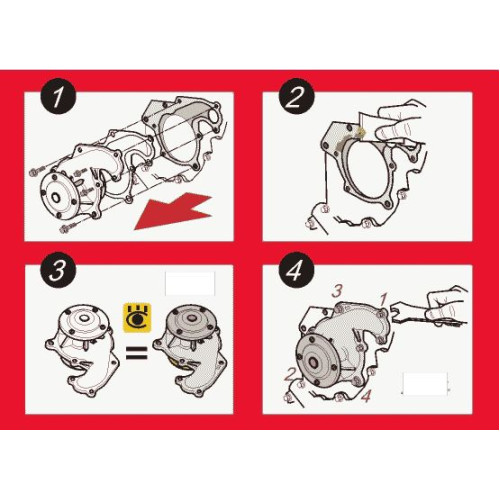 1

2

3

=

4

3

1

2

4