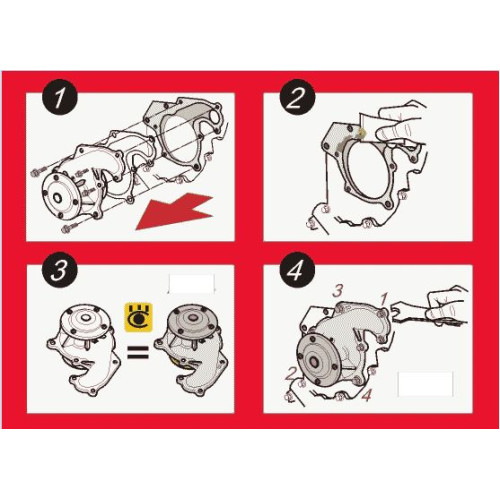 1

2

3

=

4

3
1
2
4