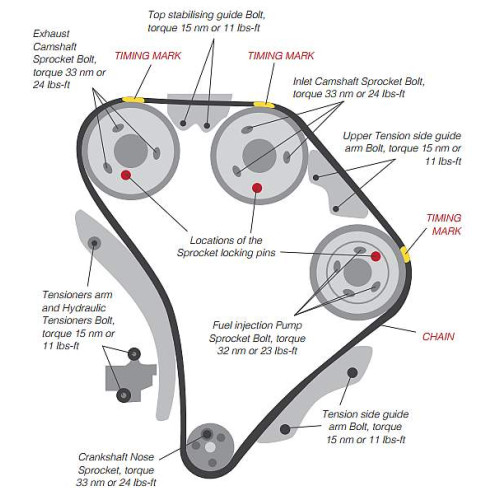 Top stabilising guide Bolt, torque 15 nm or 11 lbs-ft

Exhaust Camshaft Sprocket Bolt, torque 33 nm or 24 lbs-ft

TIMING MARK

TIMING MARK

Inlet Camshaft Sprocket Bolt, torque 33 nm or 24 lbs-ft

Upper Tension side guide arm Bolt, torque 15 nm or 11 lbs-ft

TIMING MARK

Locations of the Sprocket locking pins

Tensioners arm and Hydraulic Tensioners Bolt, torque 15 nm or 11 lbs-ft

Fuel injection Pump Sprocket Bolt, torque 32 nm or 23 lbs-ft

CHAIN

Tension side guide arm Bolt, torque 15 nm or 11 lbs-ft

Crankshaft Nose Sprocket, torque 33 nm or 24 lbs-ft