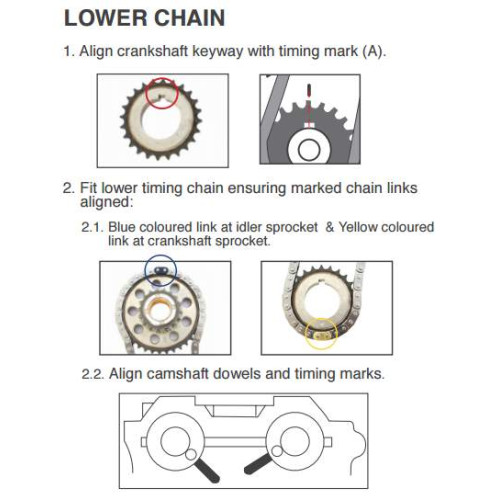 LOWER CHAIN

1. Align crankshaft keyway with timing mark (A).

2. Fit lower timing chain ensuring marked chain links aligned:

2.1. Blue coloured link at idler sprocket & Yellow coloured link at crankshaft sprocket.

2.2. Align camshaft dowels and timing marks.