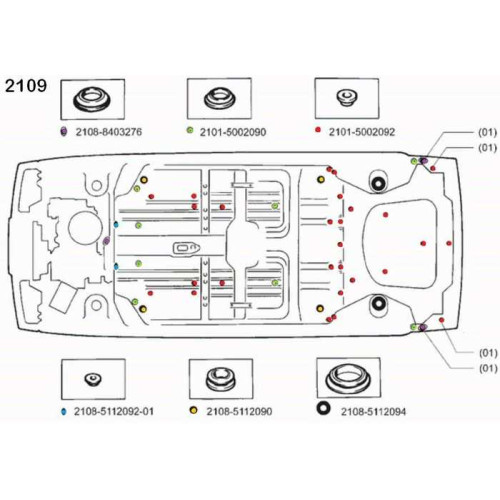 2109

2108-8403276

2101-5002090

2101-5002092

(01)

(01)

(01)

(01)

2108-5112092-01

2108-5112090

2108-5112094